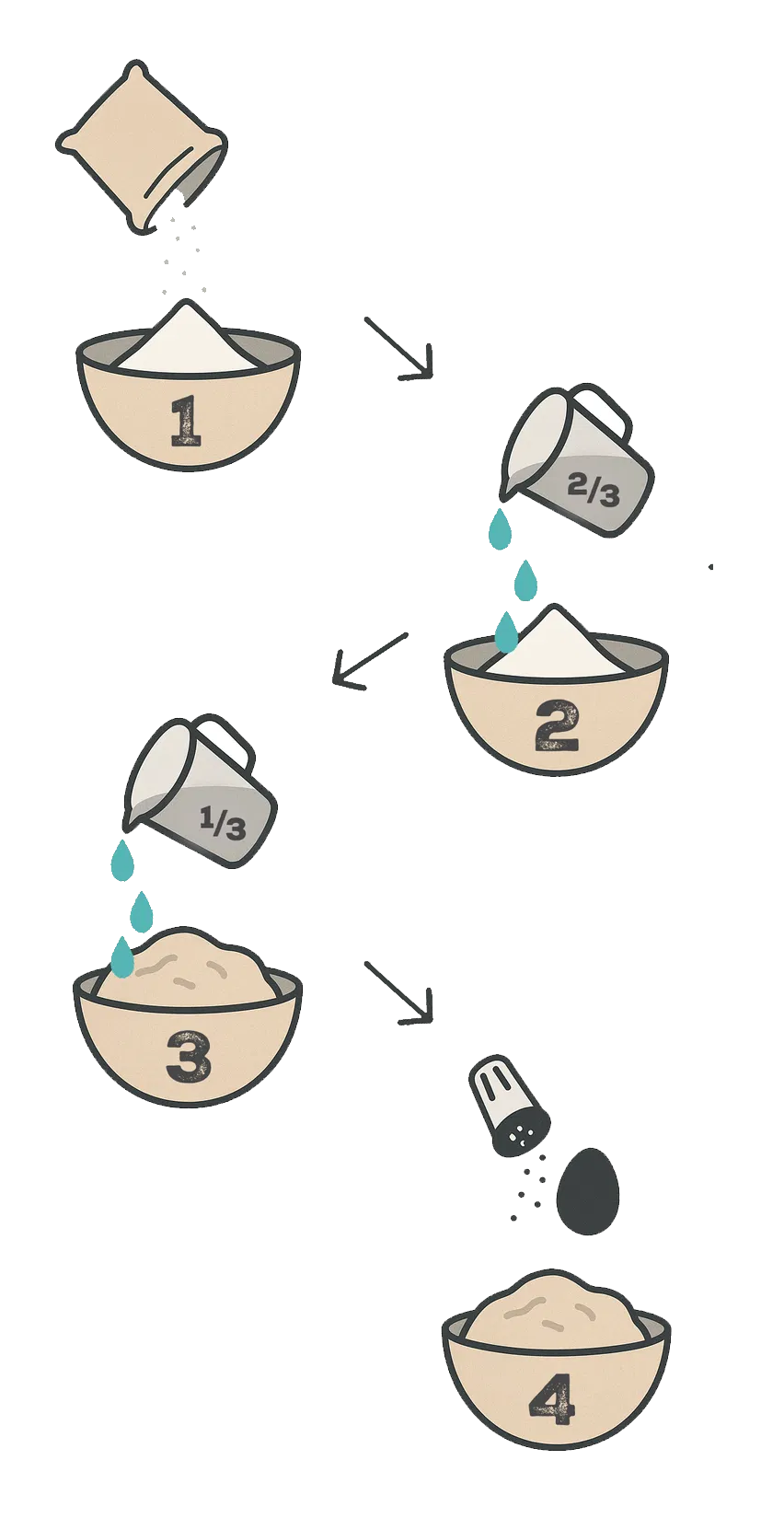 1

2/3

2

1/3

3

4